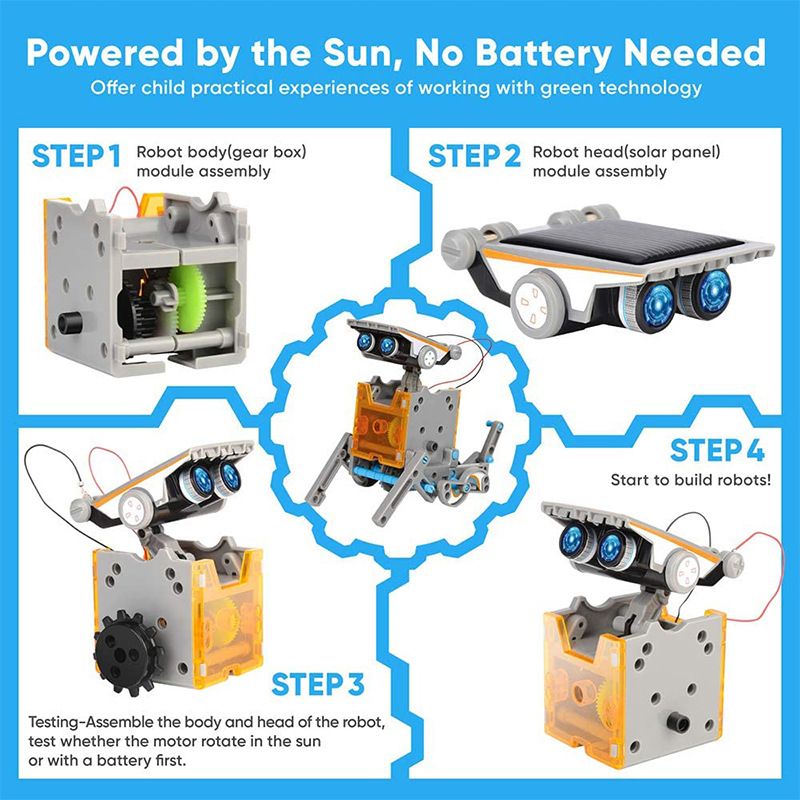 Powered by the Sun, No Battery Needed
Offer child practical experiences of working with green technology

STEP 1 Robot body(gear box) module assembly

STEP 2 Robot head(solar panel) module assembly

STEP 4
Start to build robots!

STEP 3

Testing-Assemble the body and head of the robot, test whether the motor rotate in the sun or with a battery first.